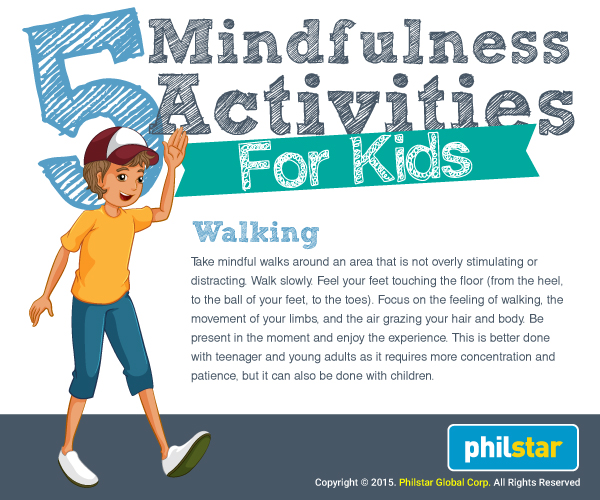 5 Mindfulness Activities For Kids

Walking

Take mindful walks around an area that is not overly stimulating or distracting. Walk slowly. Feel your feet touching the floor (from the heel, to the ball of your feet, to the toes). Focus on the feeling of walking, the movement of your limbs, and the air grazing your hair and body. Be present in the moment and enjoy the experience. This is better done with teenager and young adults as it requires more concentration and patience, but it can also be done with children.

philstar

Copyright © 2015. Philstar Global Corp. All Rights Reserved